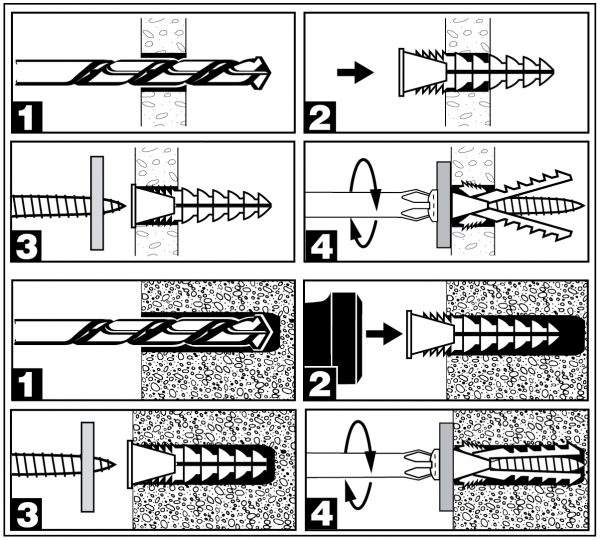 1

2

3

4

1

2

3

4