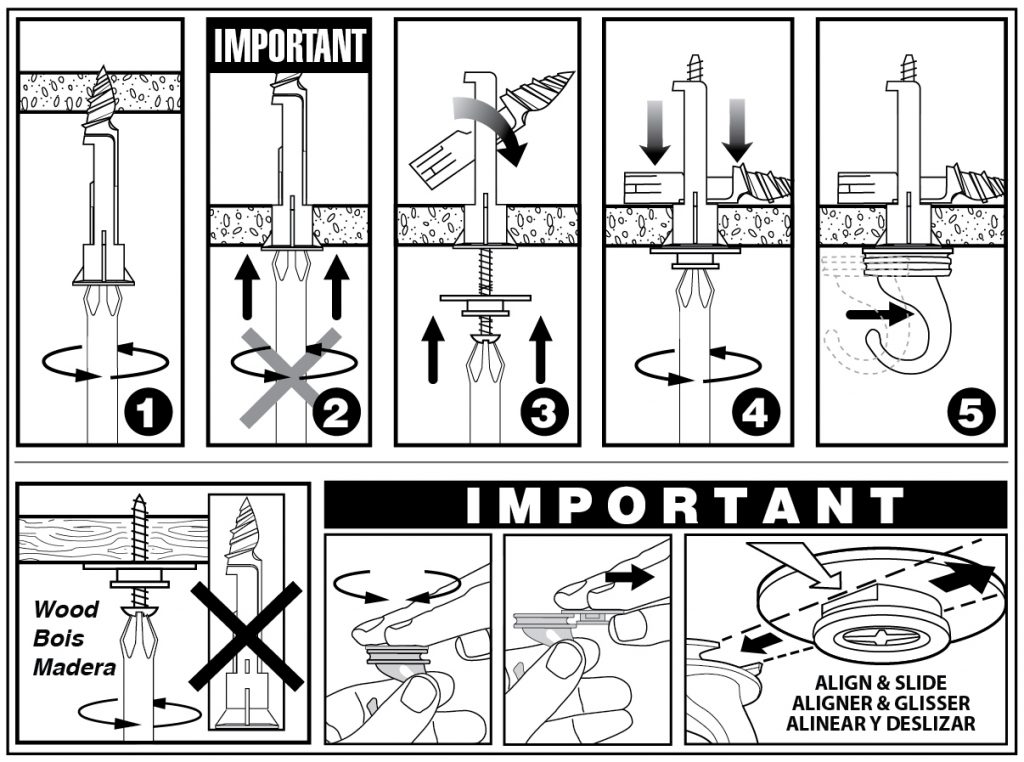 1

IMPORTANT

2

3

4

5

Wood
Bois
Madera

IMPORTANT

ALIGN & SLIDE
ALIGNER & GLISSER
ALINEAR Y DESLIZAR