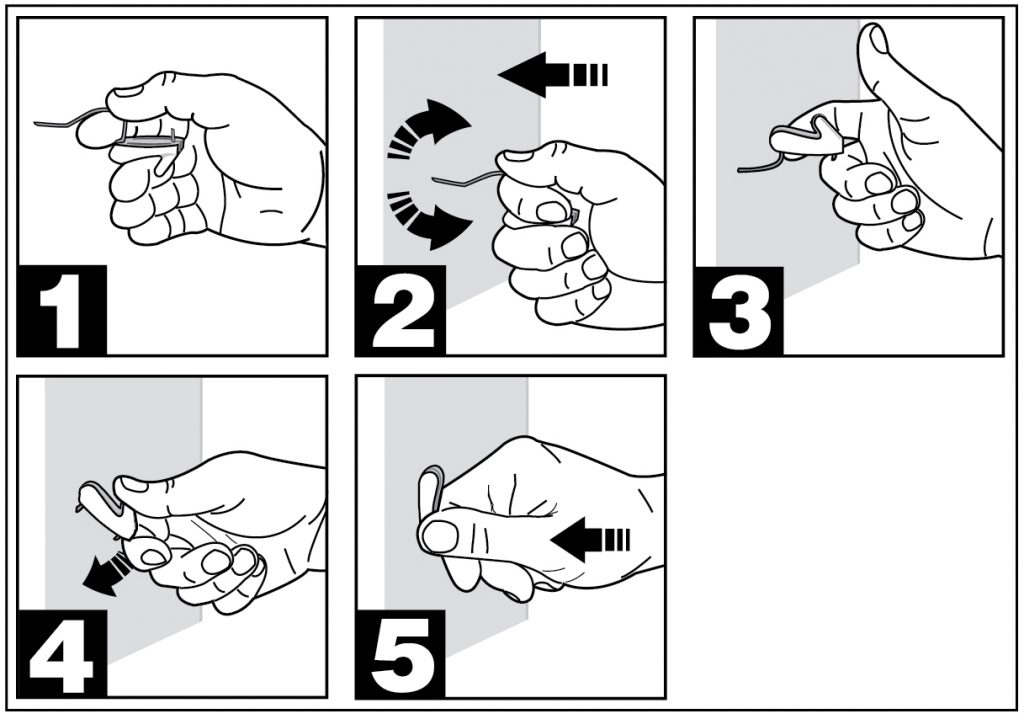 1

2

3

4

5