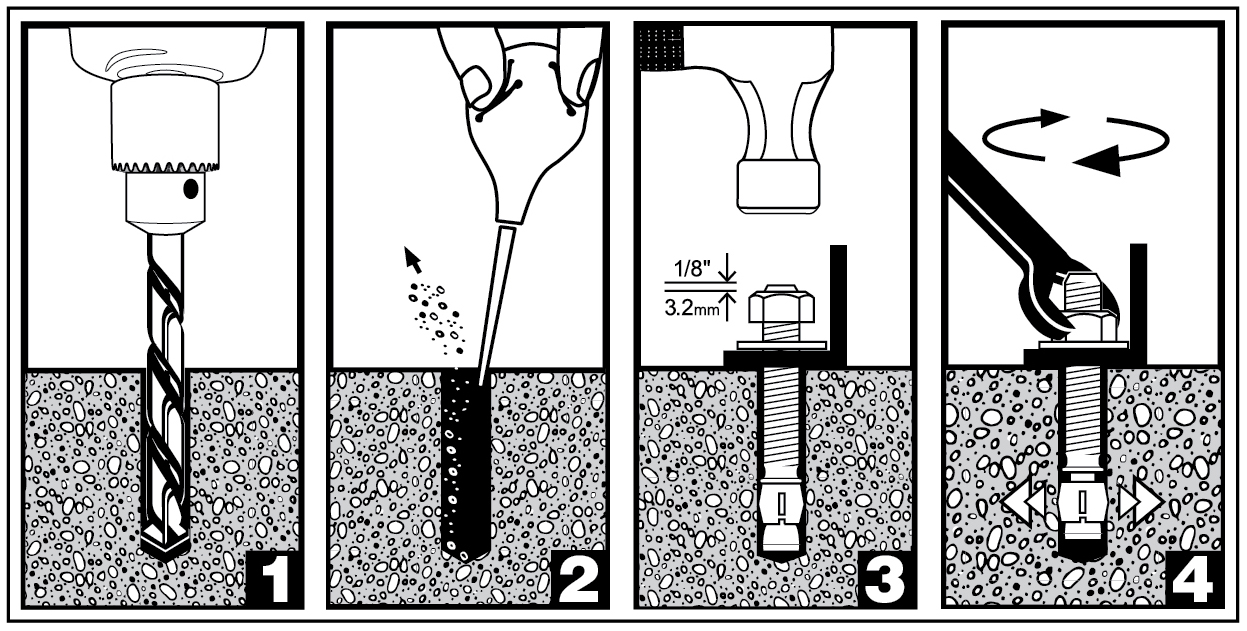 1

2

1/8"
3.2mm

3

4