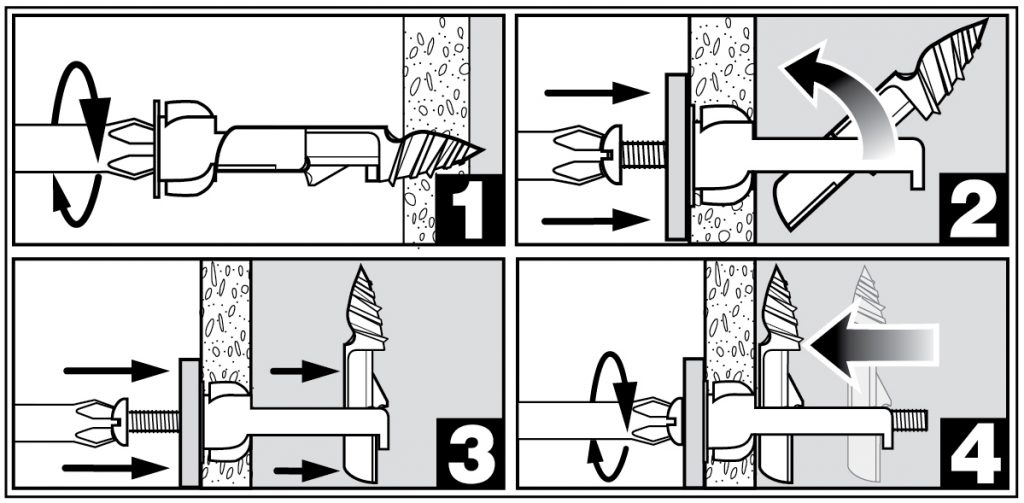 1

2

3

4